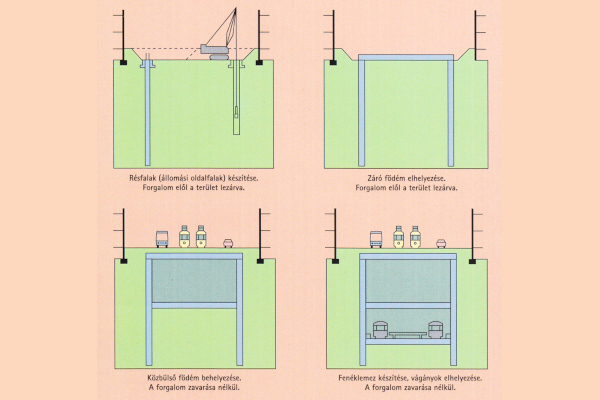 Résfalak (állomási oldalfalak) készítése.
Forgalom elől a terület lezárva.

Záró födém elhelyezése.
Forgalom elől a terület lezárva.

Közbülső födém behelyezése.
A forgalom zavarása nélkül.

Fenéklemez készítése, vágányok elhelyezése.
A forgalom zavarása nélkül.